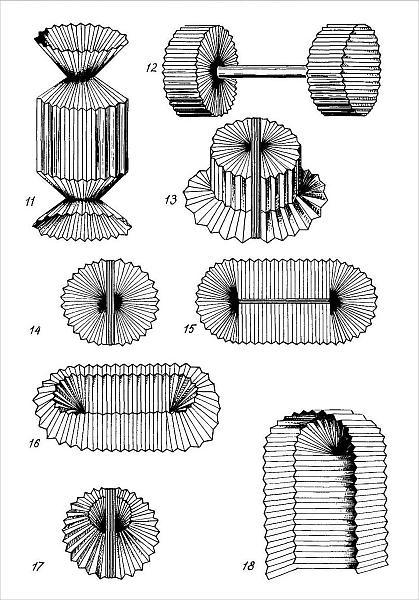 11
12
13
14
15
16
17
18